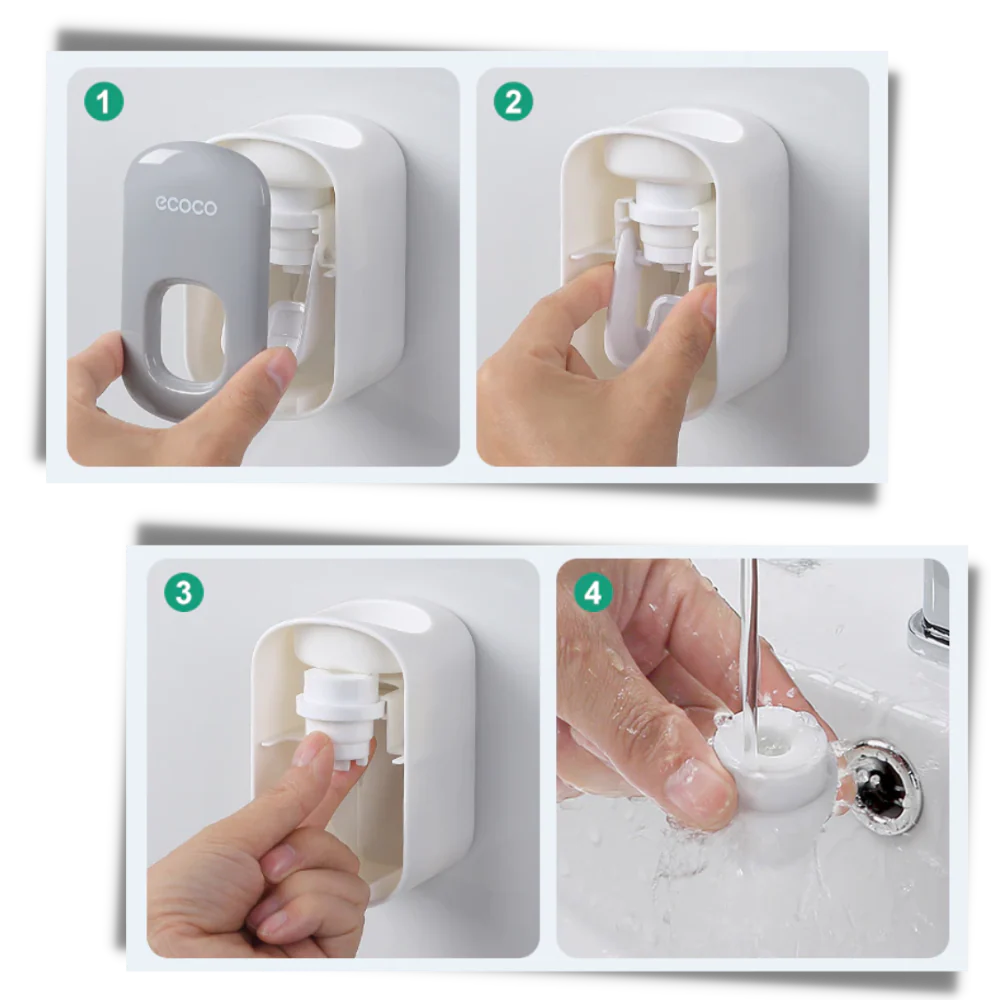 1

ecoco

2

3

4