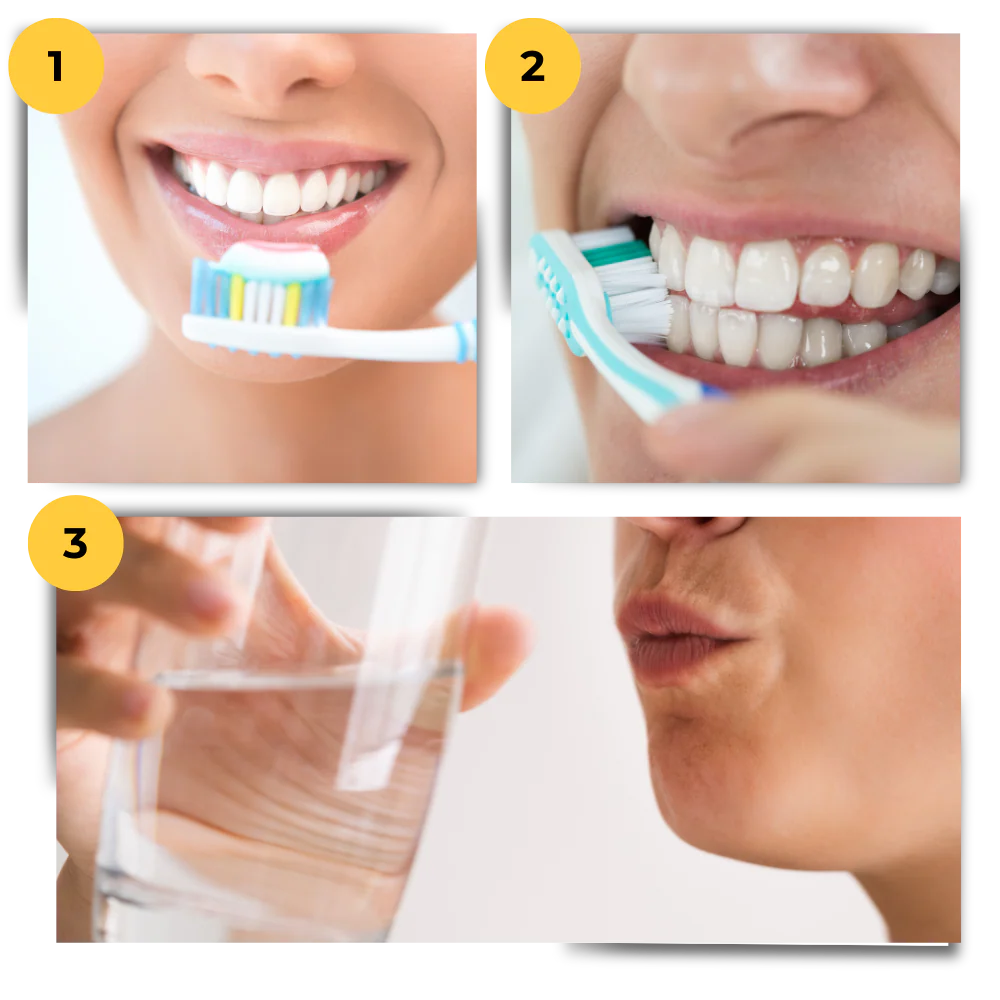 1

2

3