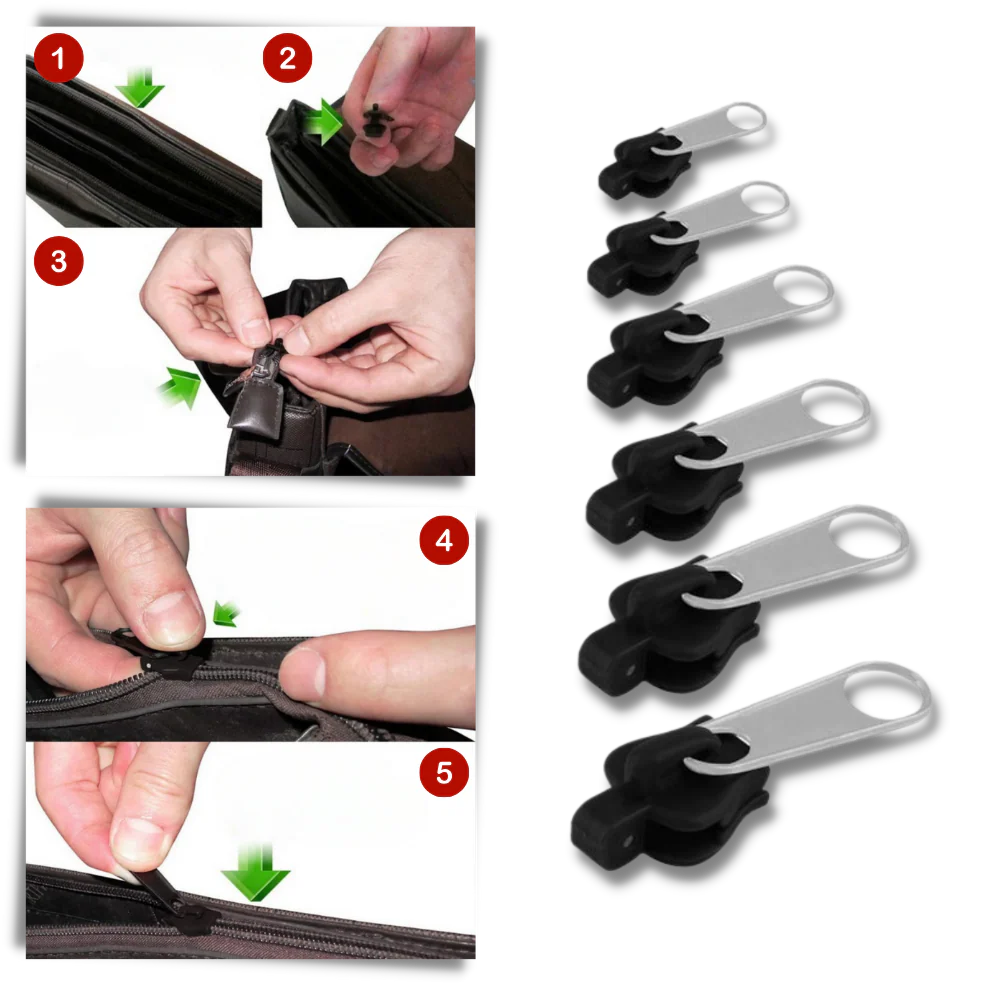 1
2
3
4
5