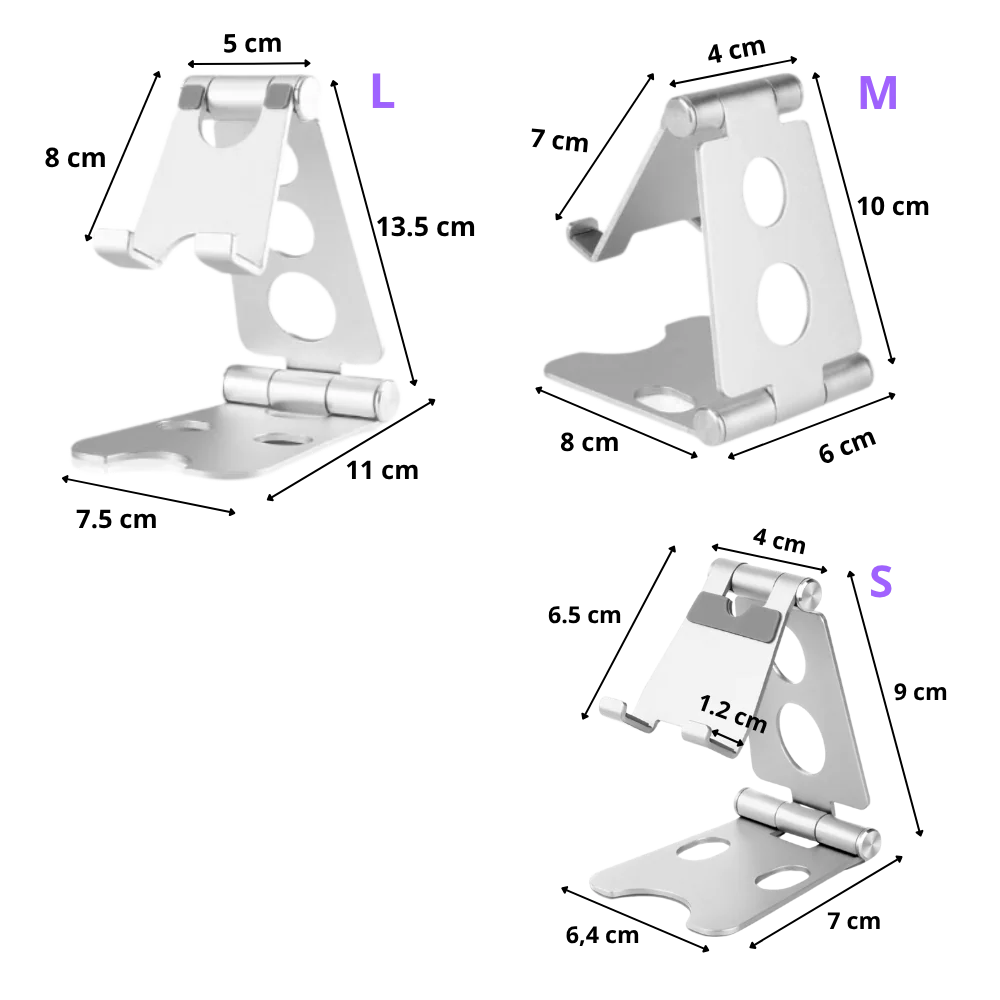 5 cm
L
8 cm
13.5 cm
11 cm
7.5 cm

4 cm
M
7 cm
10 cm
8 cm
6 cm

4 cm
S
6.5 cm
1.2 cm
9 cm
6,4 cm
7 cm